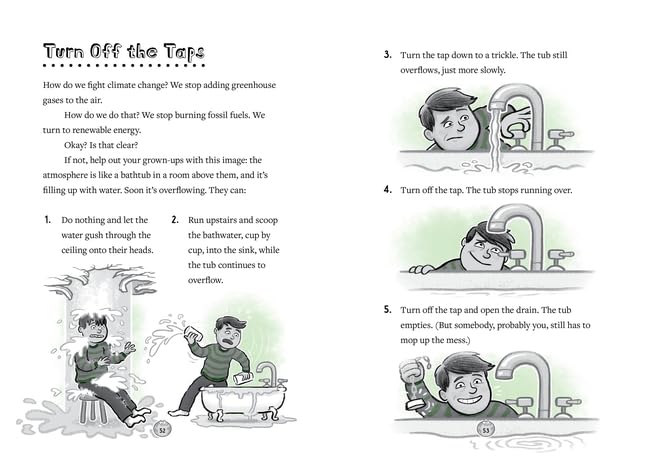 Turn Off the Taps

How do we fight climate change? We stop adding greenhouse gases to the air.

How do we do that? We stop burning fossil fuels. We turn to renewable energy.

Okay? Is that clear?

If not, help out your grown-ups with this image: the atmosphere is like a bathtub in a room above them, and it's filling up with water. Soon it's overflowing. They can:

1. Do nothing and let the water gush through the ceiling onto their heads.

2. Run upstairs and scoop the bathwater, cup by cup, into the sink, while the tub continues to overflow.

52

3. Turn the tap down to a trickle. The tub still overflows, just more slowly.

4. Turn off the tap. The tub stops running over.

5. Turn off the tap and open the drain. The tub empties. (But somebody, probably you, still has to mop up the mess.)

53