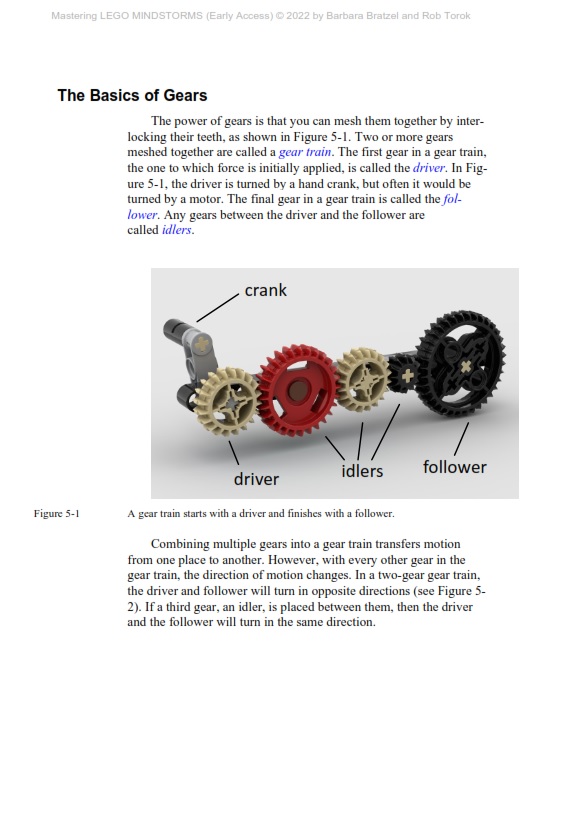 Mastering LEGO MINDSTORMS (Early Access) © 2022 by Barbara Bratzel and Rob Torok

The Basics of Gears

The power of gears is that you can mesh them together by interlocking their teeth, as shown in Figure 5-1. Two or more gears meshed together are called a gear train. The first gear in a gear train, the one to which force is initially applied, is called the driver. In Figure 5-1, the driver is turned by a hand crank, but often it would be turned by a motor. The final gear in a gear train is called the follower. Any gears between the driver and the follower are called idlers.

crank

driver

idlers

follower

Figure 5-1 A gear train starts with a driver and finishes with a follower.

Combining multiple gears into a gear train transfers motion from one place to another. However, with every other gear in the gear train, the direction of motion changes. In a two-gear gear train, the driver and follower will turn in opposite directions (see Figure 5-2). If a third gear, an idler, is placed between them, then the driver and the follower will turn in the same direction.